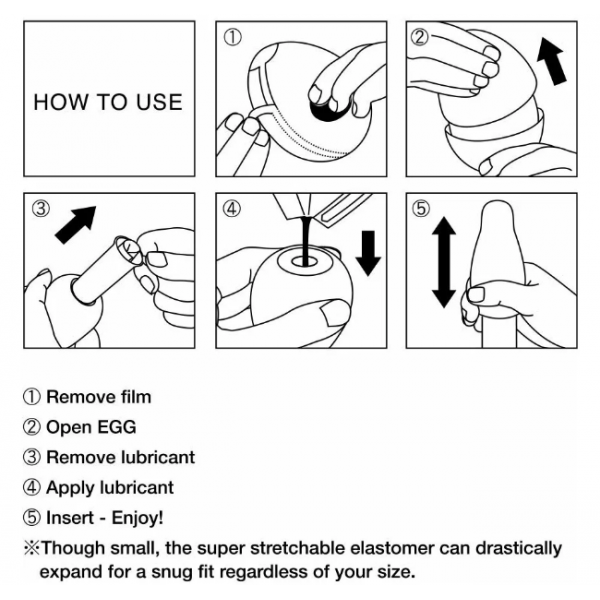 HOW TO USE

①

②

③

④

⑤

① Remove film
② Open EGG
③ Remove lubricant
④ Apply lubricant
⑤ Insert - Enjoy!
※Though small, the super stretchable elastomer can drastically expand for a snug fit regardless of your size.